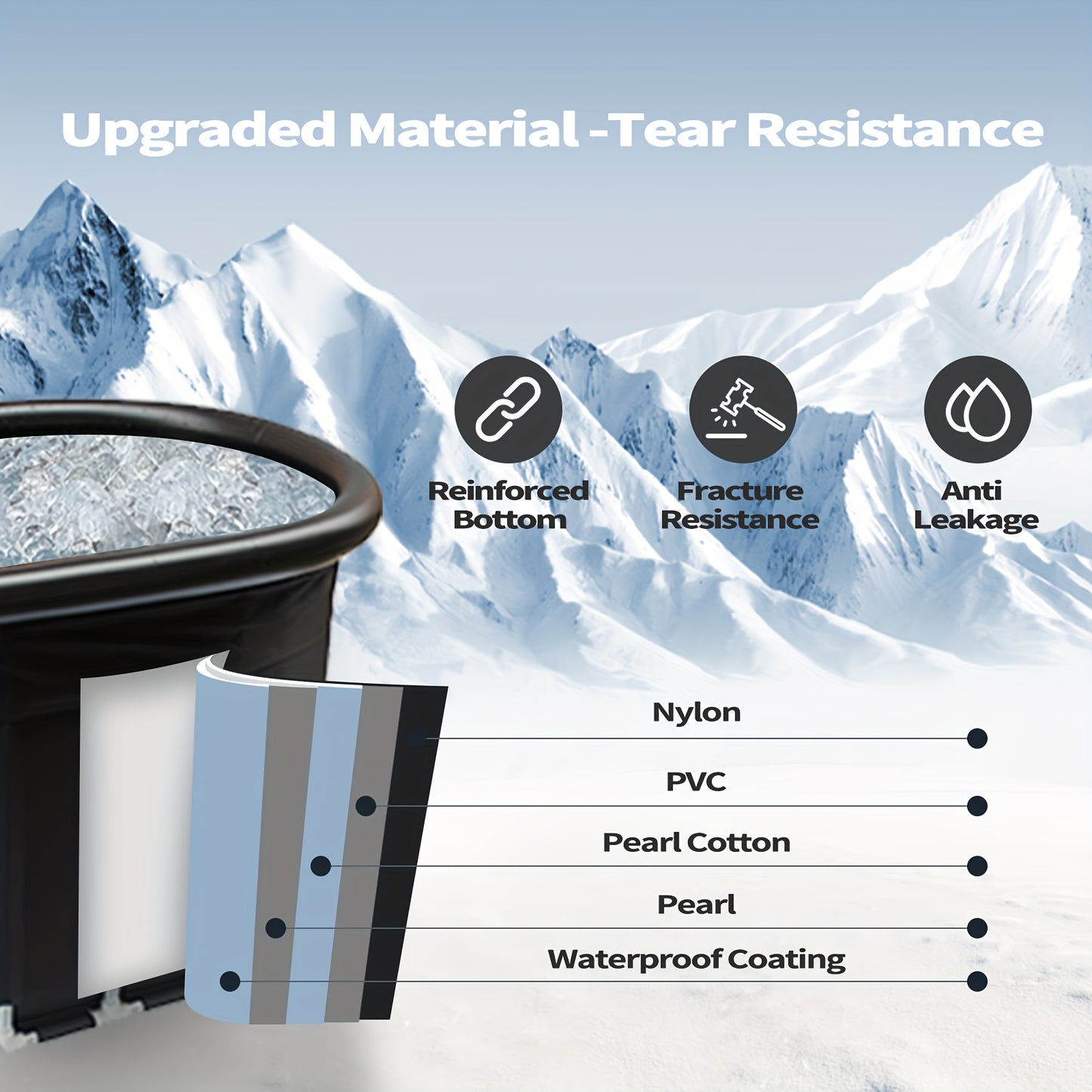 Upgraded Material -Tear Resistance

Reinforced Bottom

Fracture Resistance

Anti Leakage

Nylon

PVC

Pearl Cotton

Pearl

Waterproof Coating