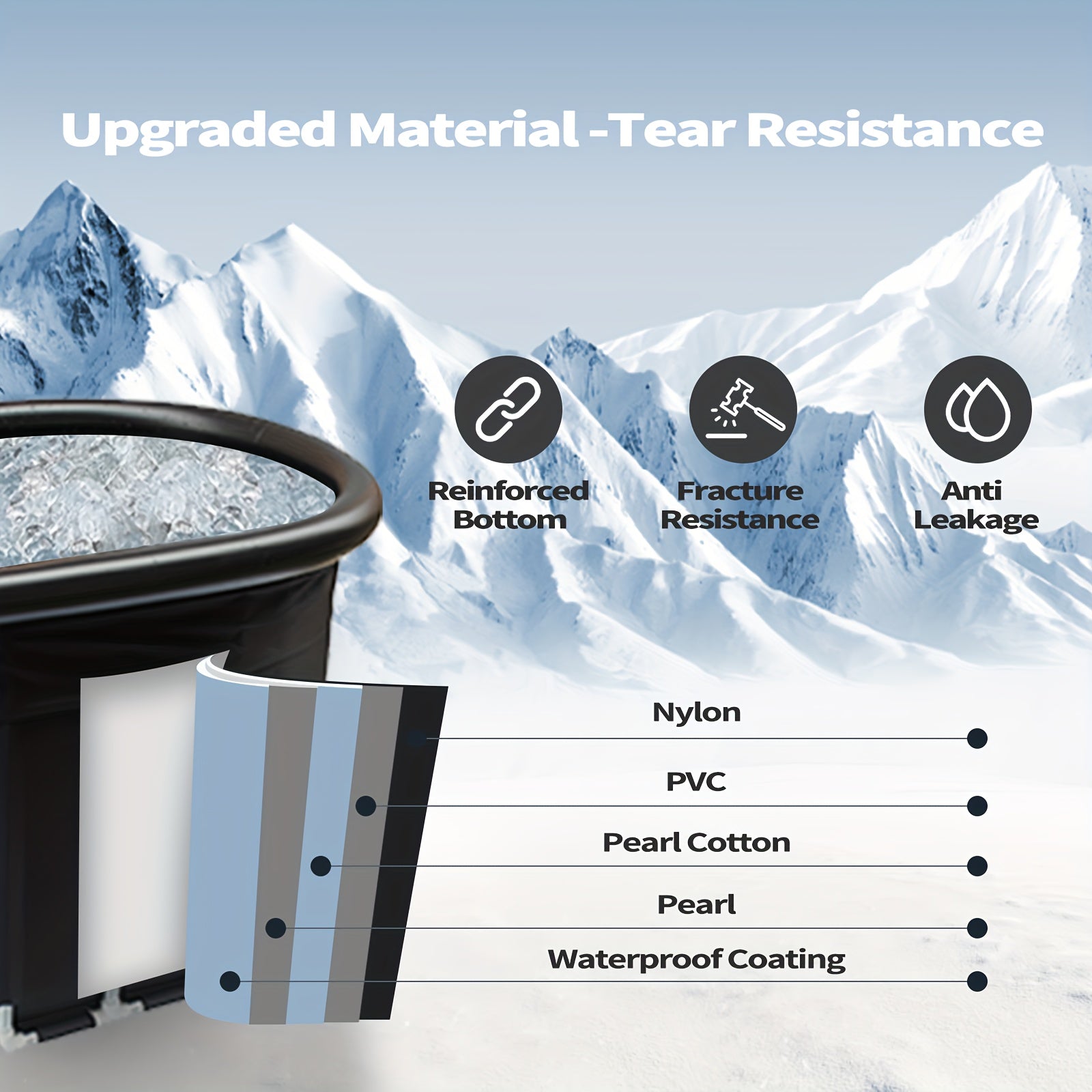 Upgraded Material -Tear Resistance

Reinforced Bottom

Fracture Resistance

Anti Leakage

Nylon

PVC

Pearl Cotton

Pearl

Waterproof Coating